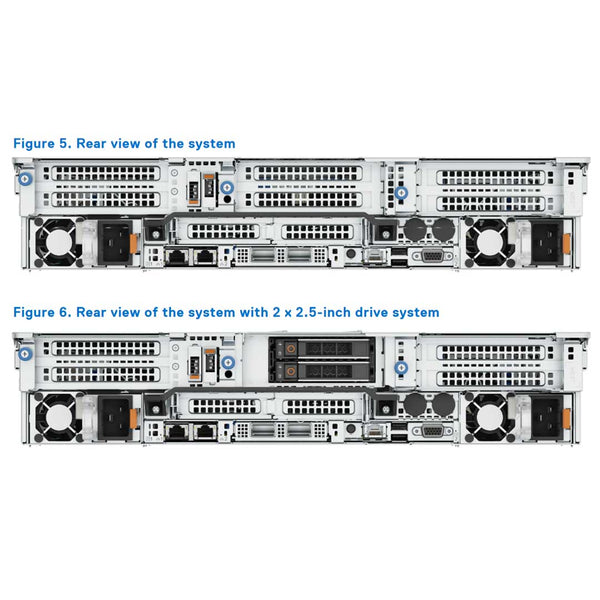 Figure 5. Rear view of the system

Figure 6. Rear view of the system with 2 x 2.5-inch drive system