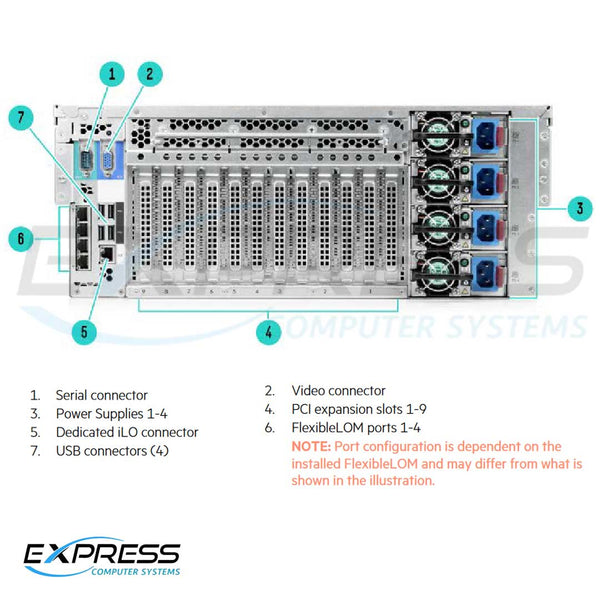 1
2
7
3
6
5
4
9 8 7 6 5 4 3 2 1
EXPRESS
COMPUTER SYSTEMS

1. Serial connector
3. Power Supplies 1-4
5. Dedicated iLO connector
7. USB connectors (4)

2. Video connector
4. PCI expansion slots 1-9
6. FlexibleLOM ports 1-4
NOTE: Port configuration is dependent on the installed FlexibleLOM and may differ from what is shown in the illustration.

EXPRESS
COMPUTER SYSTEMS