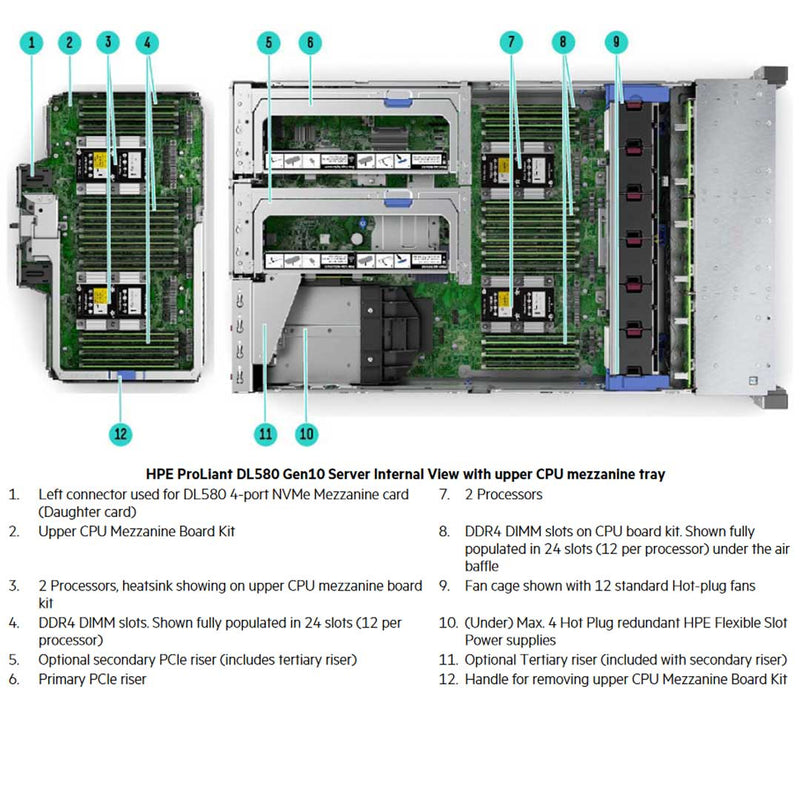 1
2
3
4
5
6
7
8
9
12
11
10

HPE ProLiant DL580 Gen10 Server Internal View with upper CPU mezzanine tray

1. Left connector used for DL580 4-port NVMe Mezzanine card (Daughter card)
2. Upper CPU Mezzanine Board Kit
3. 2 Processors, heatsink showing on upper CPU mezzanine board kit
4. DDR4 DIMM slots. Shown fully populated in 24 slots (12 per processor)
5. Optional secondary PCIe riser (includes tertiary riser)
6. Primary PCIe riser

7. 2 Processors
8. DDR4 DIMM slots on CPU board kit. Shown fully populated in 24 slots (12 per processor) under the air baffle
9. Fan cage shown with 12 standard Hot-plug fans
10. (Under) Max. 4 Hot Plug redundant HPE Flexible Slot Power supplies
11. Optional Tertiary riser (included with secondary riser)
12. Handle for removing upper CPU Mezzanine Board Kit