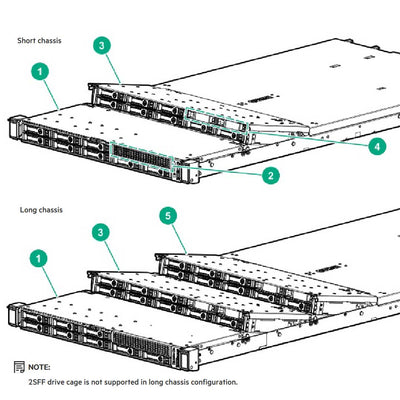 Short chassis

3

1

4

2

Long chassis

5

3

1

NOTE:

2SFF drive cage is not supported in long chassis configuration.