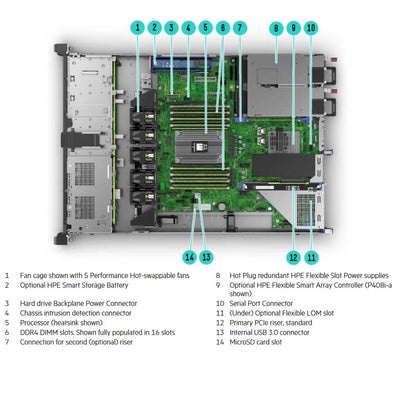 1 2 3 4 5 6 7 8 9 10

14 13 12 11

1 Fan cage shown with 5 Performance Hot-swappable fans
2 Optional HPE Smart Storage Battery

3 Hard drive Backplane Power Connector
4 Chassis intrusion detection connector
5 Processor (heatsink shown)
6 DDR4 DIMM slots. Shown fully populated in 16 slots
7 Connection for second (optional) riser

8 Hot Plug redundant HPE Flexible Slot Power supplies
9 Optional HPE Flexible Smart Array Controller (P408i-a shown)

10 Serial Port Connector
11 (Under) Optional Flexible LOM slot
12 Primary PCIe riser, standard
13 Internal USB 3.0 connector
14 MicroSD card slot