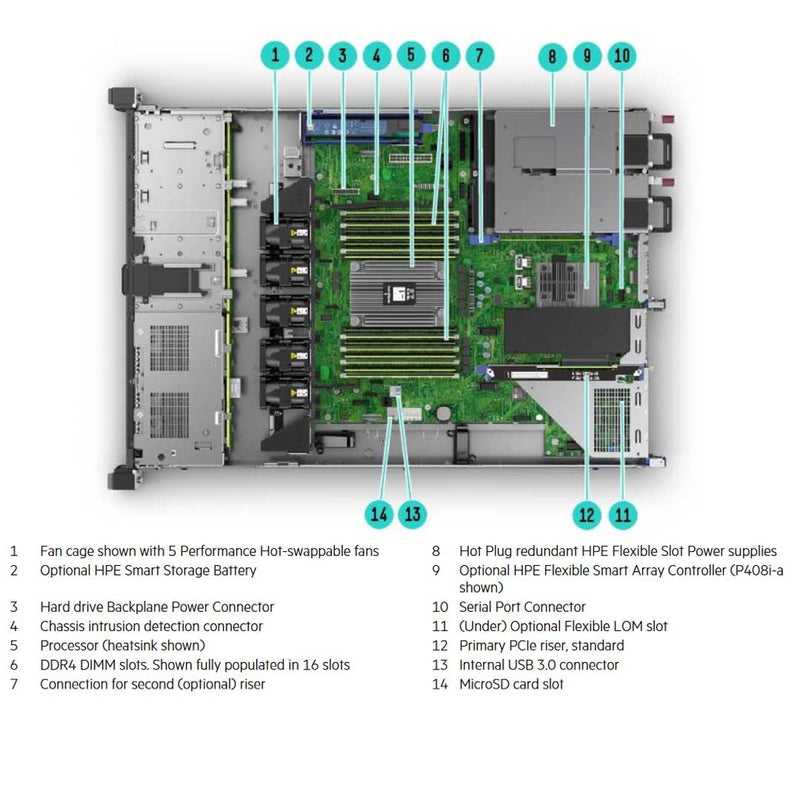 1 2 3 4 5 6 7 8 9 10

14 13 12 11

1 Fan cage shown with 5 Performance Hot-swappable fans
2 Optional HPE Smart Storage Battery
3 Hard drive Backplane Power Connector
4 Chassis intrusion detection connector
5 Processor (heatsink shown)
6 DDR4 DIMM slots. Shown fully populated in 16 slots
7 Connection for second (optional) riser

8 Hot Plug redundant HPE Flexible Slot Power supplies
9 Optional HPE Flexible Smart Array Controller (P408i-a shown)
10 Serial Port Connector
11 (Under) Optional Flexible LOM slot
12 Primary PCIe riser, standard
13 Internal USB 3.0 connector
14 MicroSD card slot