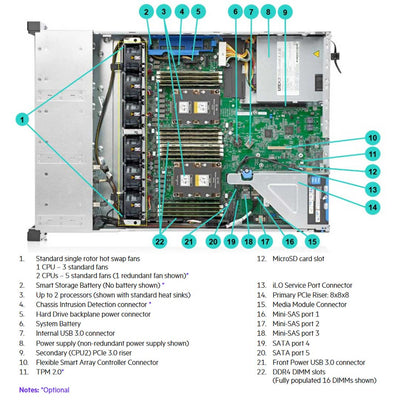 2 3 4 5 6 7 8 9

1

10

11

12

13

14

22 21 20 19 18 17 16 15

1. Standard single rotor hot swap fans
1 CPU – 3 standard fans
2 CPUs – 5 standard fans (1 redundant fan shown)*
2. Smart Storage Battery (No battery shown) *
3. Up to 2 processors (shown with standard heat sinks)
4. Chassis Intrusion Detection connector *
5. Hard Drive backplane power connector
6. System Battery
7. Internal USB 3.0 connector
8. Power supply (non-redundant power supply shown)
9. Secondary (CPU2) PCIe 3.0 riser
10. Flexible Smart Array Controller Connector
11. TPM 2.0*

12. MicroSD card slot

13. iLO Service Port Connector
14. Primary PCIe Riser: 8x8x8
15. Media Module Connector
16. Mini-SAS port 1
17. Mini-SAS port 2
18. Mini-SAS port 3
19. SATA port 4
20. SATA port 5
21. Front Power USB 3.0 connector
22. DDR4 DIMM slots
(Fully populated 16 DIMMs shown)

Notes: *Optional