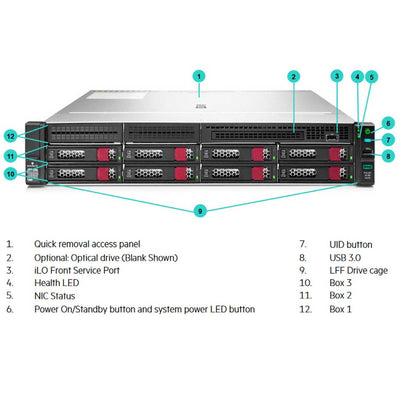 1
2
3
4
5
6
7
8
9
10
11
12

1. Quick removal access panel
2. Optional: Optical drive (Blank Shown)
3. iLO Front Service Port
4. Health LED
5. NIC Status
6. Power On/Standby button and system power LED button

7. UID button
8. USB 3.0
9. LFF Drive cage
10. Box 3
11. Box 2
12. Box 1