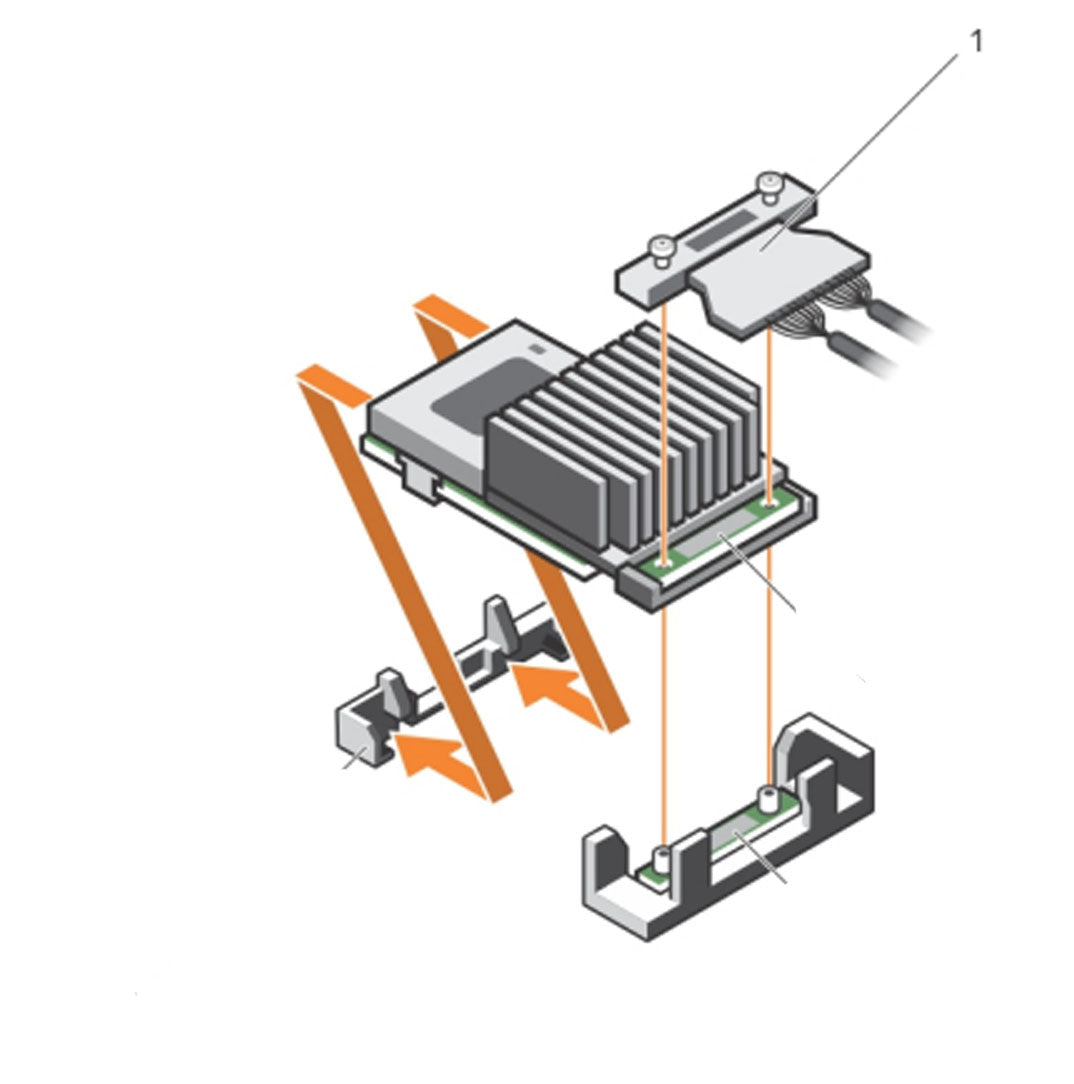 1