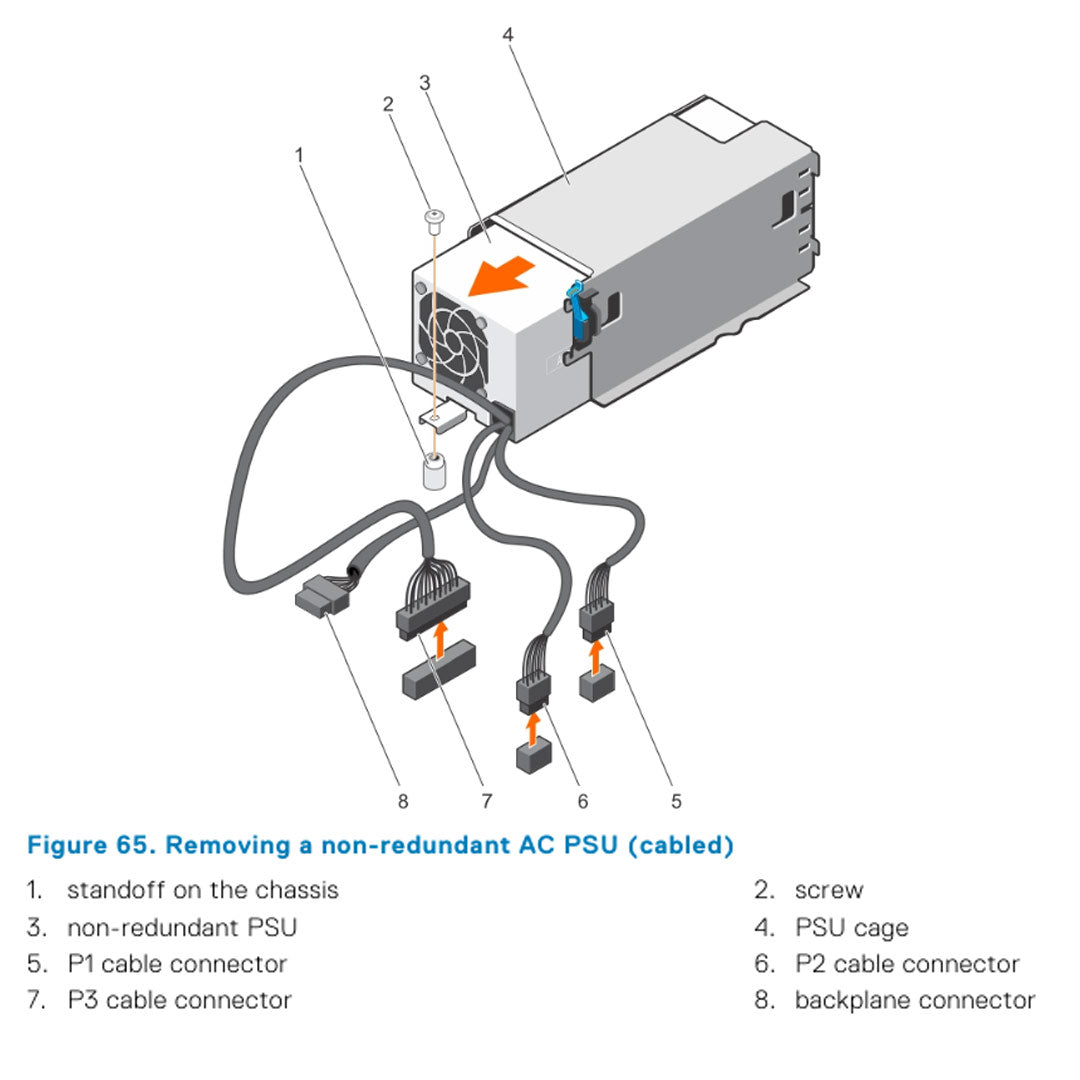 4
3
2
1
8
7
6
5

Figure 65. Removing a non-redundant AC PSU (cabled)

1. standoff on the chassis
2. screw
3. non-redundant PSU
4. PSU cage
5. P1 cable connector
6. P2 cable connector
7. P3 cable connector
8. backplane connector