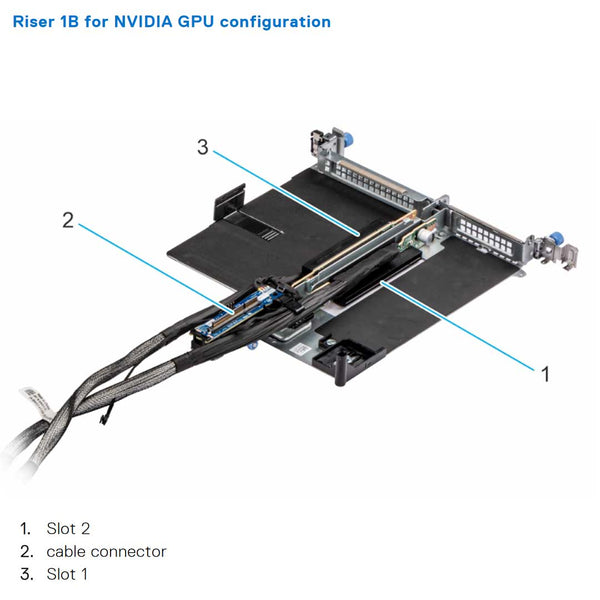 Riser 1B for NVIDIA GPU configuration

3

2

1

1. Slot 2
2. cable connector
3. Slot 1