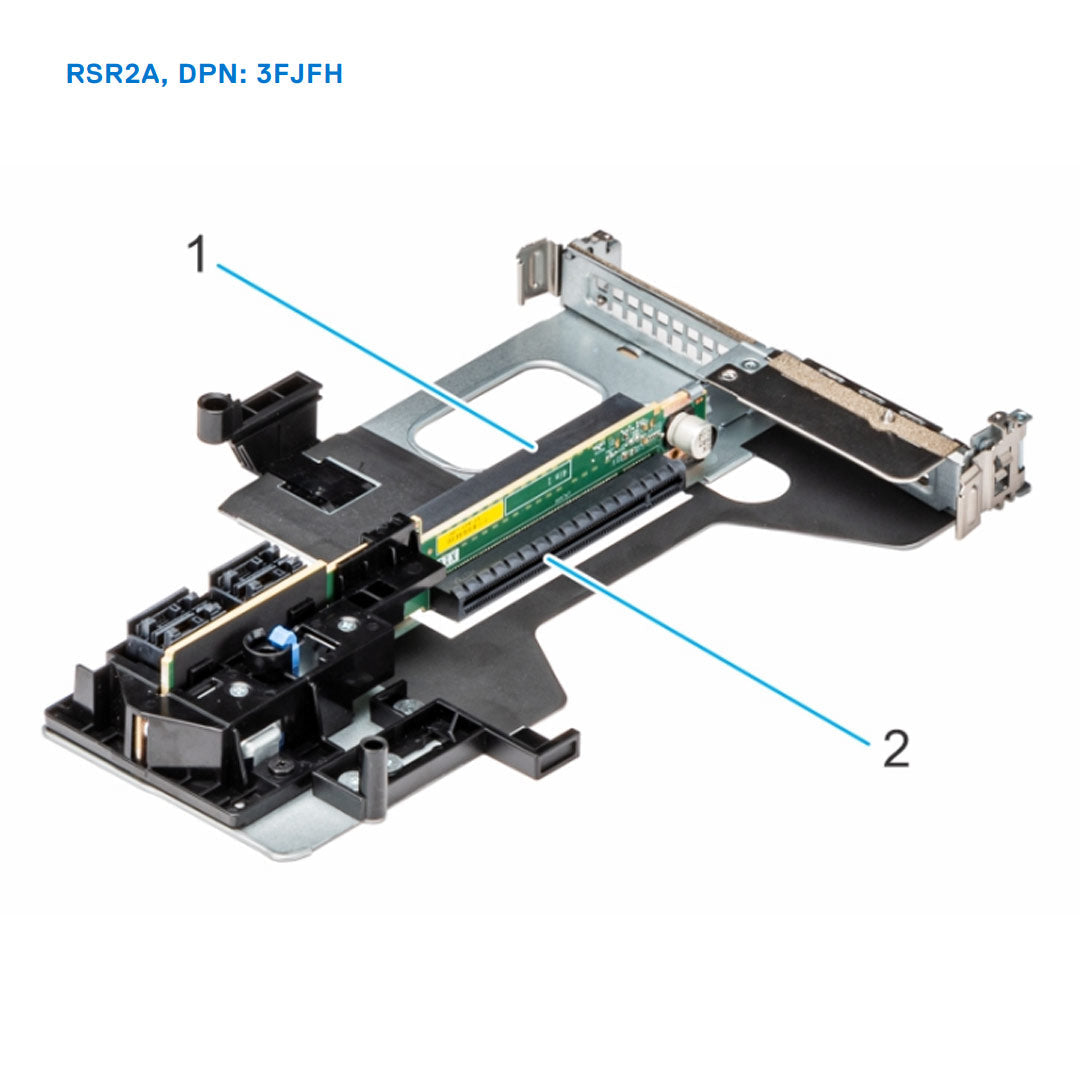 RSR2A, DPN: 3FJFH

1

2