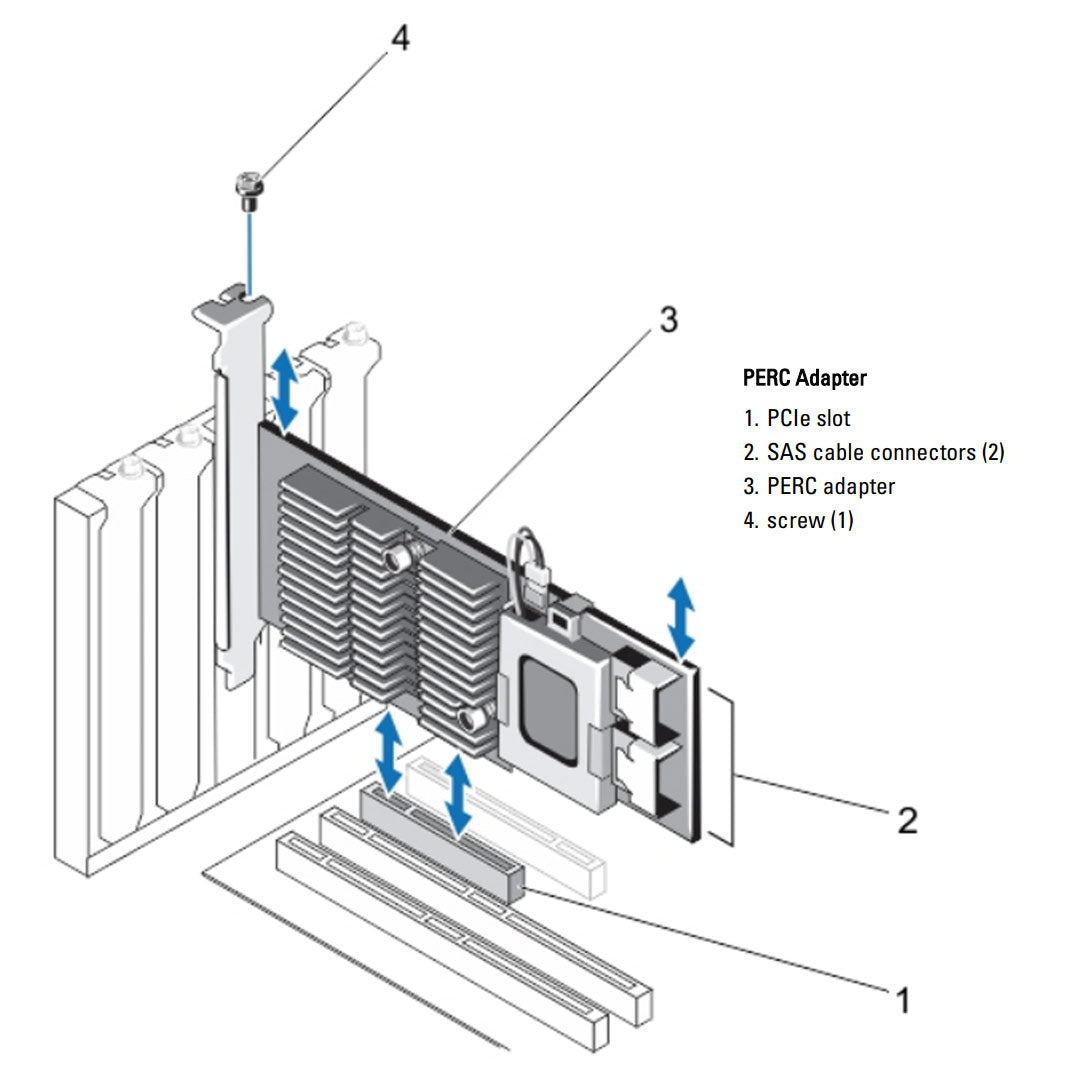 4

3

PERC Adapter

1. PCIe slot
2. SAS cable connectors (2)
3. PERC adapter
4. screw (1)

2

1